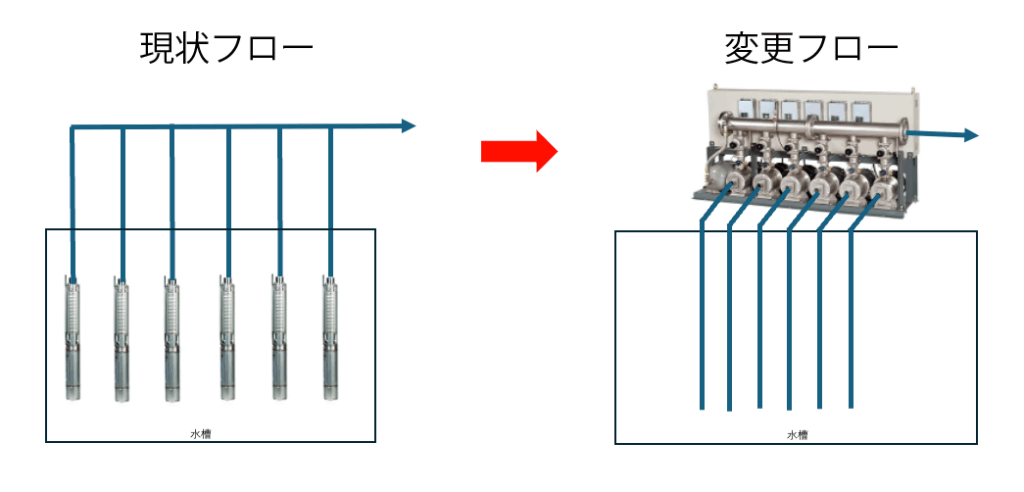 現状フロー

水槽

変更フロー

水槽